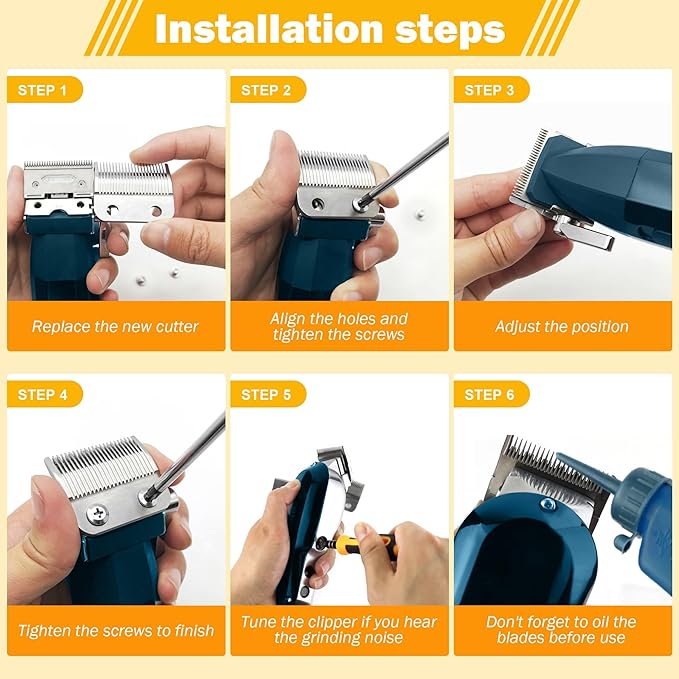 Installation steps

STEP 1
Replace the new cutter

STEP 2
Align the holes and tighten the screws

STEP 3
Adjust the position

STEP 4
Tighten the screws to finish

STEP 5
Tune the clipper if you hear the grinding noise

STEP 6
Don't forget to oil the blades before use